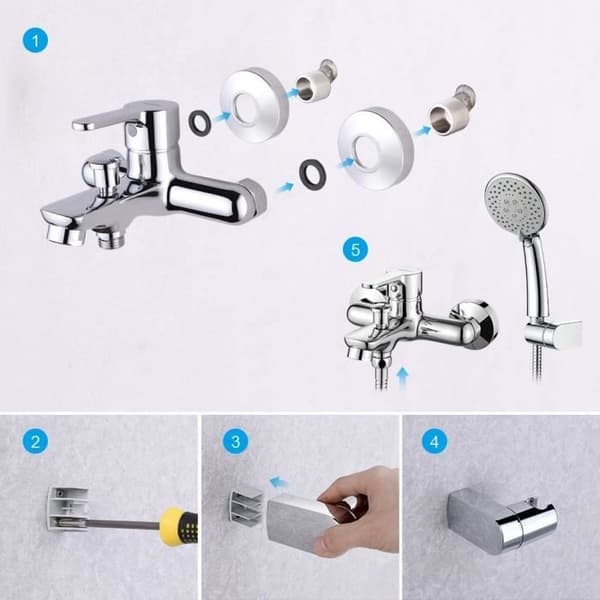 1

5

2

3

4