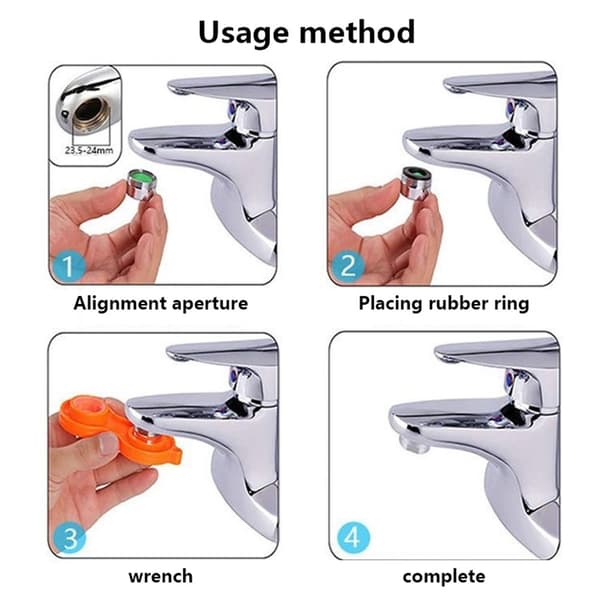 Usage method

23.5-24mm

1

Alignment aperture

2

Placing rubber ring

3

wrench

4

complete