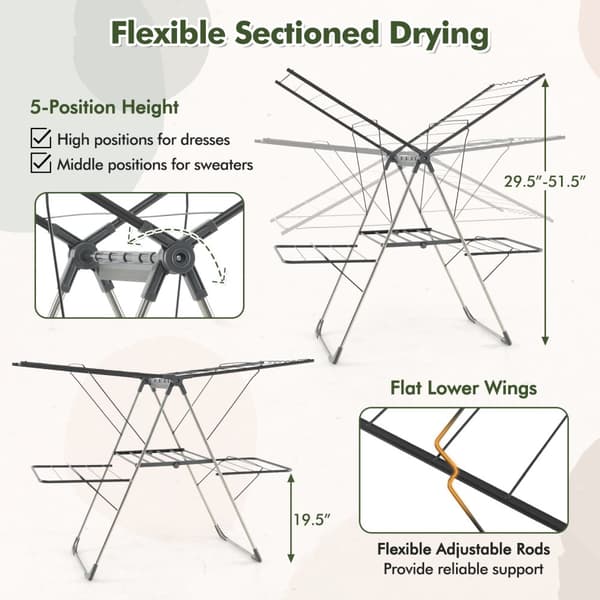 Flexible Sectioned Drying

5-Position Height

High positions for dresses

Middle positions for sweaters

29.5"-51.5"

Flat Lower Wings

19.5"

Flexible Adjustable Rods
Provide reliable support