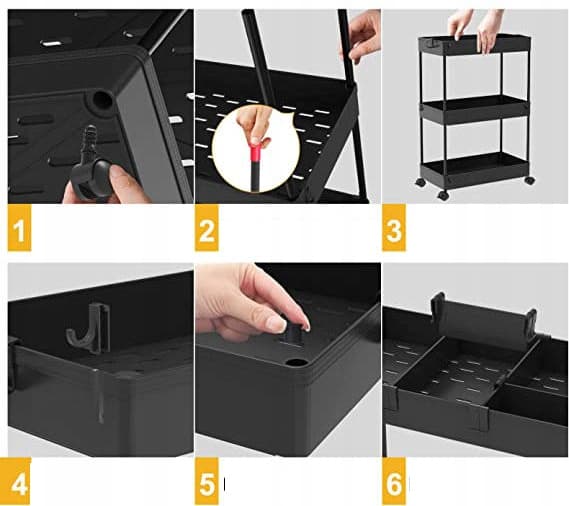 1

2

3

4

5

6