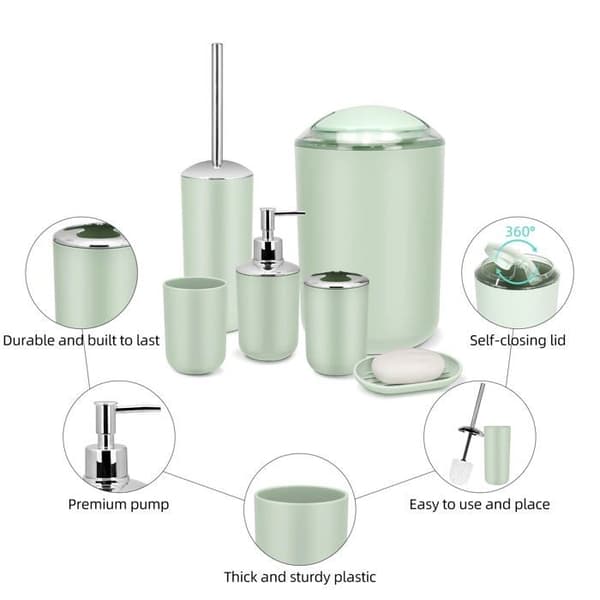 360°

Durable and built to last

Self-closing lid

Premium pump

Easy to use and place

Thick and sturdy plastic