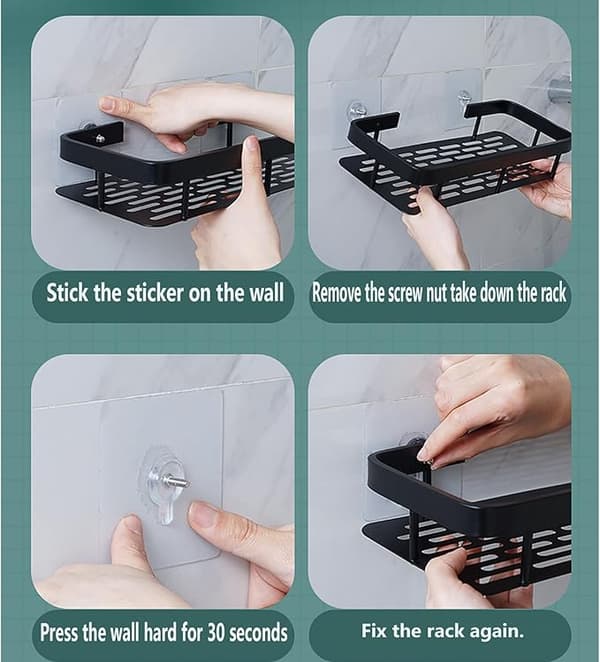 Stick the sticker on the wall

Remove the screw nut take down the rack

Press the wall hard for 30 seconds

Fix the rack again.