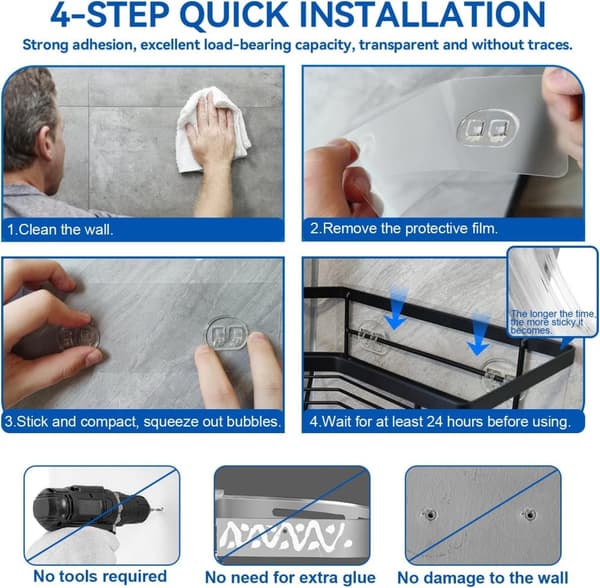 4-STEP QUICK INSTALLATION

Strong adhesion, excellent load-bearing capacity, transparent and without traces.

1.Clean the wall.

2.Remove the protective film.

3.Stick and compact, squeeze out bubbles.

The longer the time, the more sticky it becomes.

4.Wait for at least 24 hours before using.

No tools required

No need for extra glue

No damage to the wall