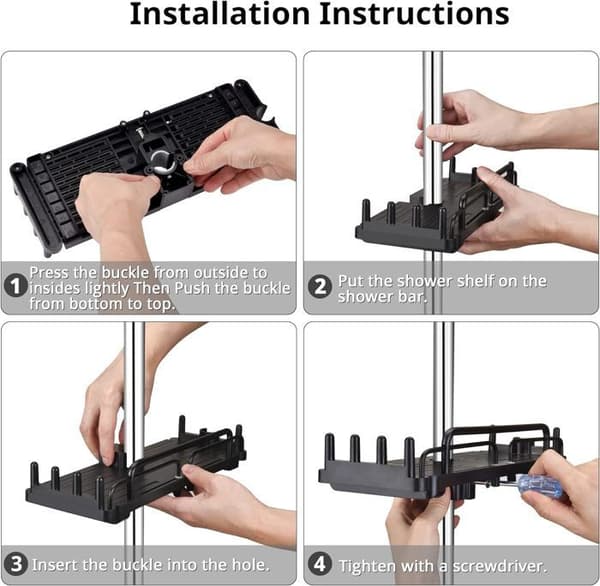 Installation Instructions

1 Press the buckle from outside to insides lightly Then Push the buckle from bottom to top.

2 Put the shower shelf on the shower bar.

3 Insert the buckle into the hole.

4 Tighten with a screwdriver.