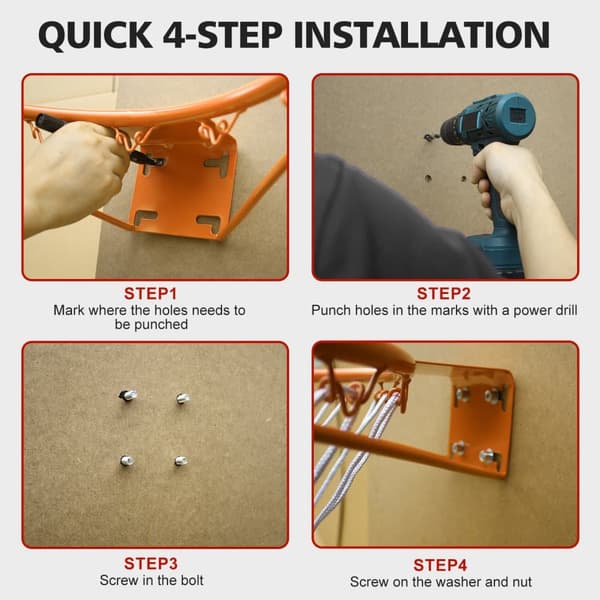 QUICK 4-STEP INSTALLATION

STEP1
Mark where the holes needs to be punched

STEP2
Punch holes in the marks with a power drill

STEP3
Screw in the bolt

STEP4
Screw on the washer and nut