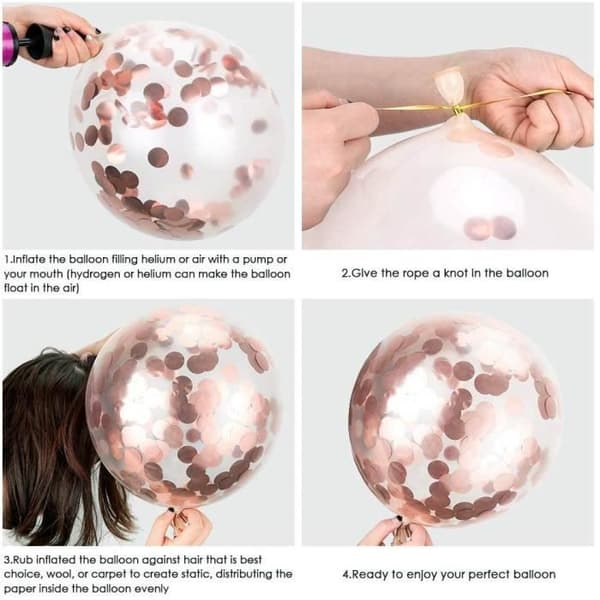 1.Inflate the balloon filling helium or air with a pump or your mouth (hydrogen or helium can make the balloon float in the air)

2.Give the rope a knot in the balloon

3.Rub inflated the balloon against hair that is best choice, wool, or carpet to create static, distributing the paper inside the balloon evenly

4.Ready to enjoy your perfect balloon