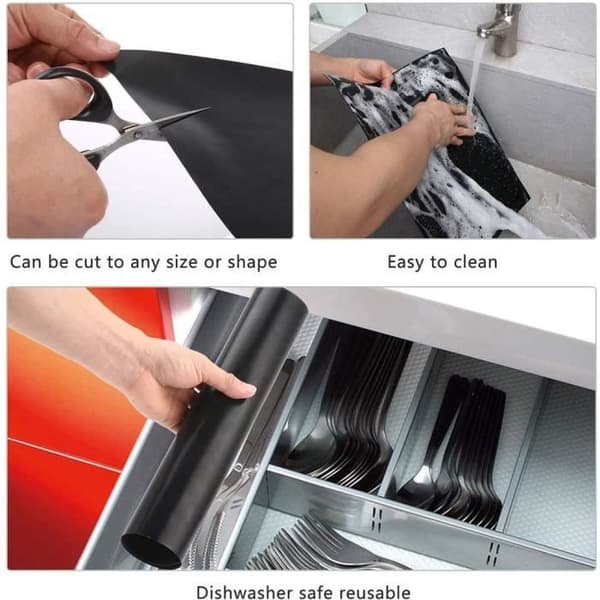 Can be cut to any size or shape

Easy to clean

Dishwasher safe reusable