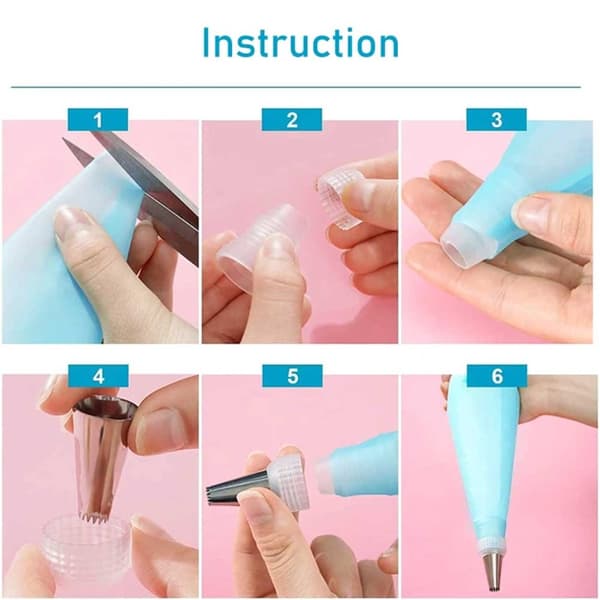 Instruction

1

2

3

4

5

6