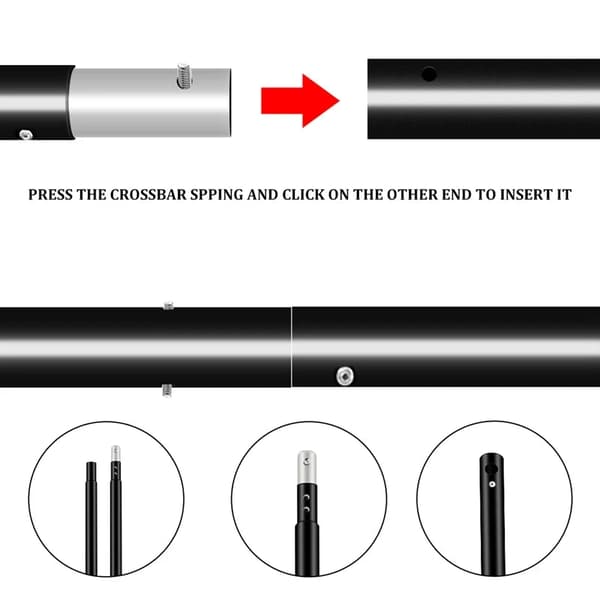 PRESS THE CROSSBAR SPPING AND CLICK ON THE OTHER END TO INSERT IT