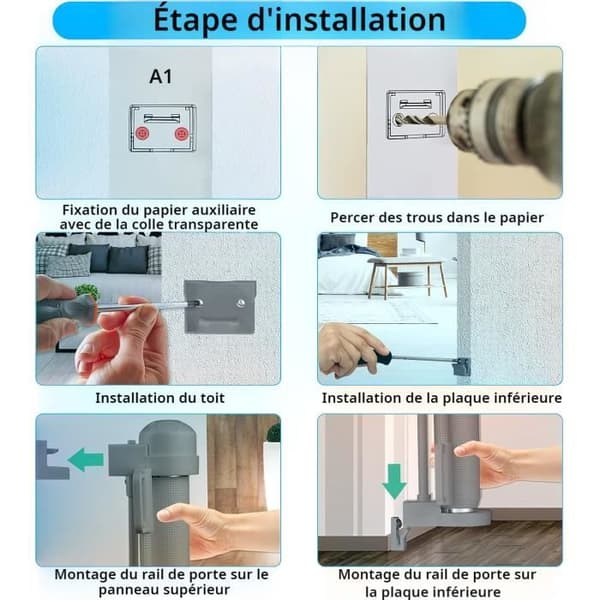 Étape d'installation

A1

Fixation du papier auxiliaire avec de la colle transparente

Percer des trous dans le papier

Installation du toit

Installation de la plaque inférieure

Montage du rail de porte sur le panneau supérieur

Montage du rail de porte sur la plaque inférieure