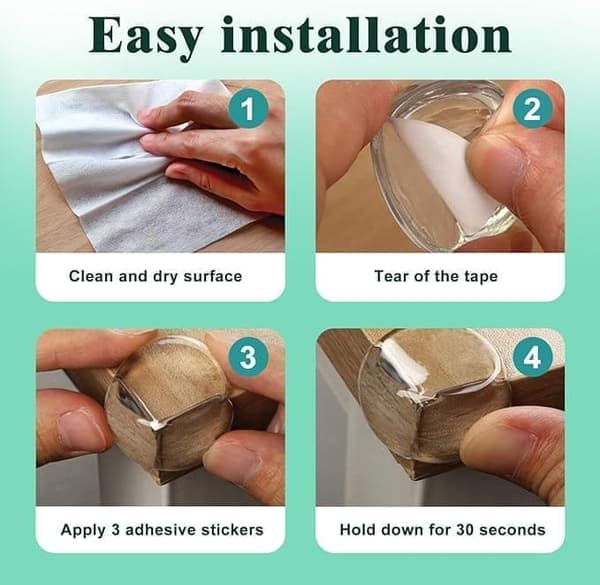 Easy installation

1

Clean and dry surface

2

Tear of the tape

3

Apply 3 adhesive stickers

4

Hold down for 30 seconds