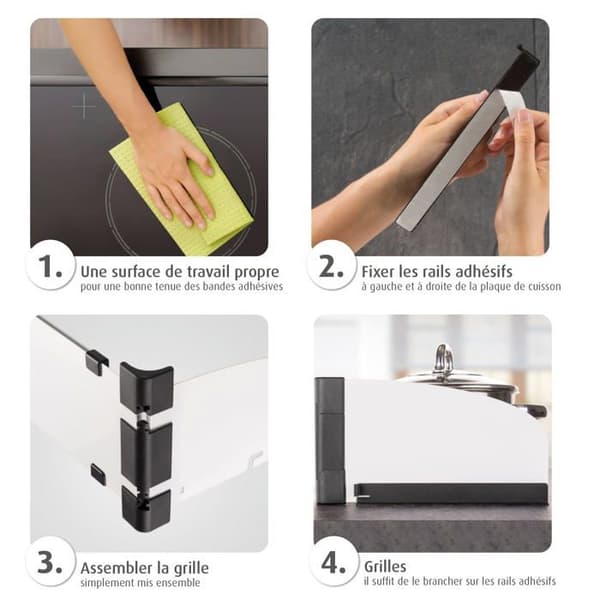 1. Une surface de travail propre
pour une bonne tenue des bandes adhésives

2. Fixer les rails adhésifs
à gauche et à droite de la plaque de cuisson

3. Assembler la grille
simplement mis ensemble

4. Grilles
il suffit de le brancher sur les rails adhésifs