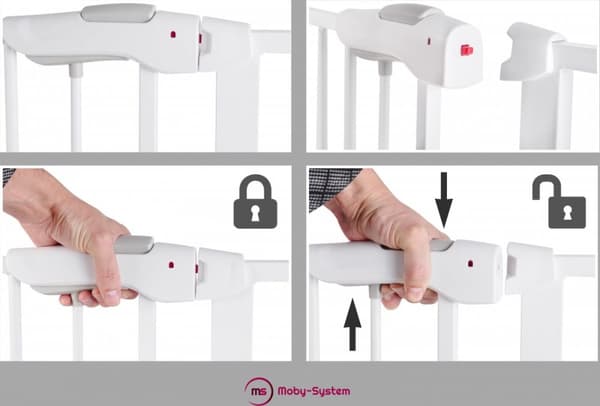 ms Moby-System