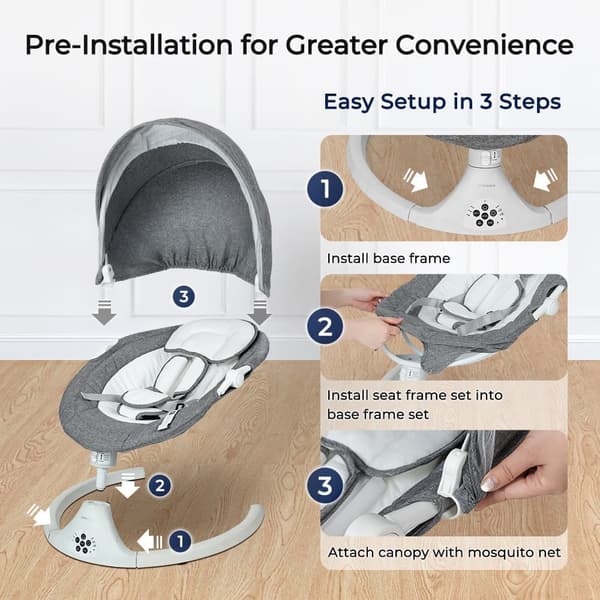 Pre-Installation for Greater Convenience

Easy Setup in 3 Steps

3

2

1

1

Install base frame

2

Install seat frame set into base frame set

3

Attach canopy with mosquito net