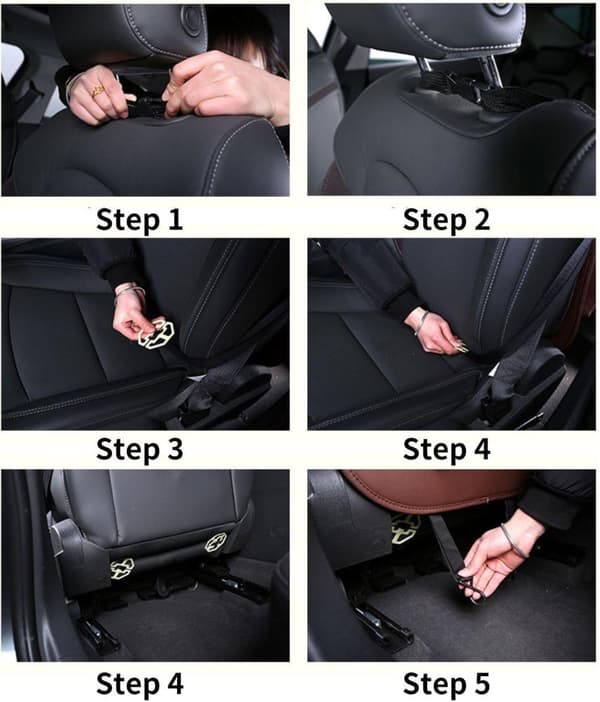 Step 1

Step 2

Step 3

Step 4

Step 4

Step 5