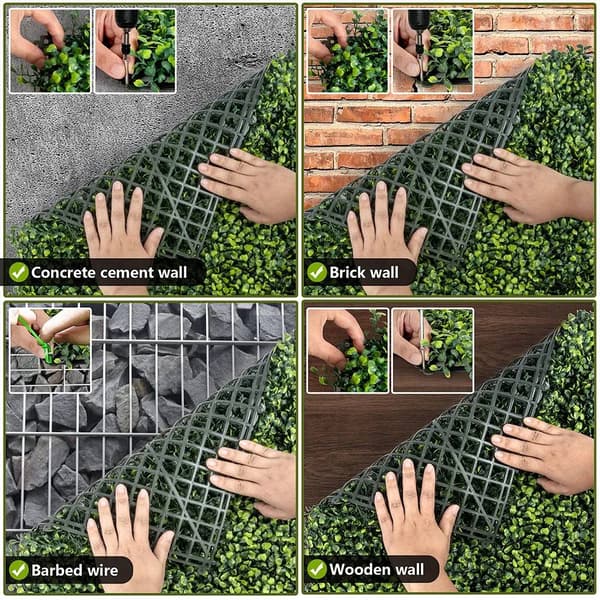 Concrete cement wall

Brick wall

Barbed wire

Wooden wall