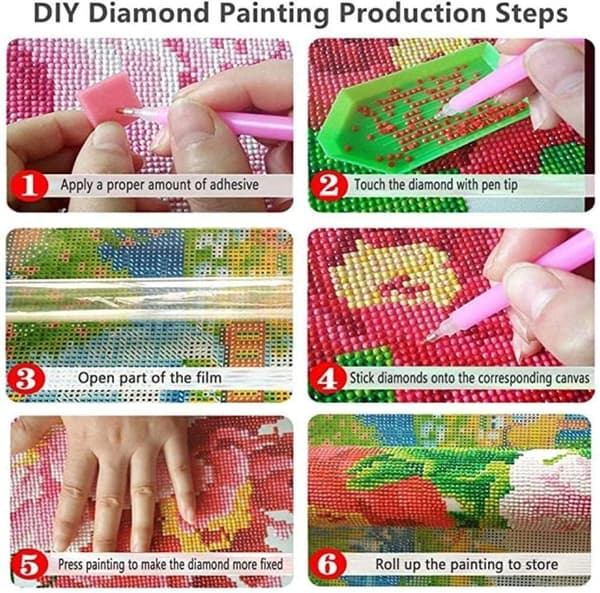 DIY Diamond Painting Production Steps

1 Apply a proper amount of adhesive

2 Touch the diamond with pen tip

3 Open part of the film

4 Stick diamonds onto the corresponding canvas

5 Press painting to make the diamond more fixed

6 Roll up the painting to store