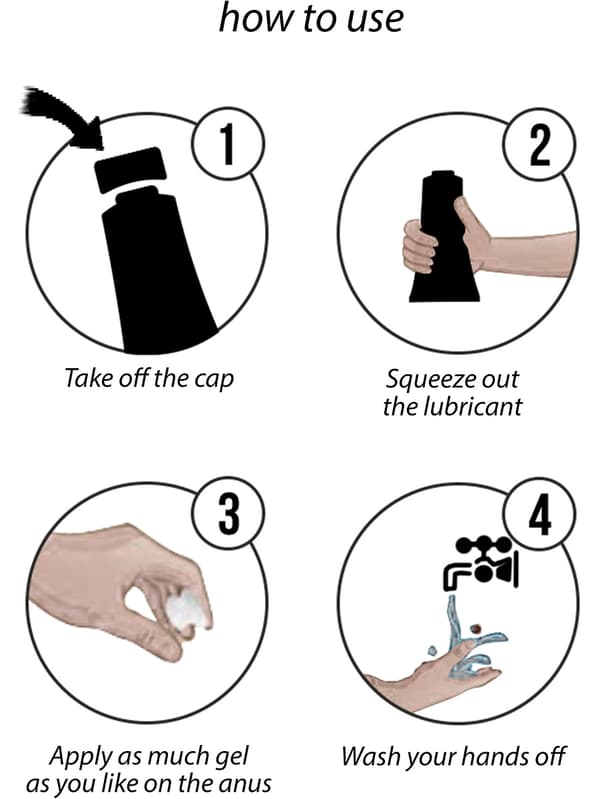 how to use

1

Take off the cap

2

Squeeze out the lubricant

3

Apply as much gel as you like on the anus

4

Wash your hands off