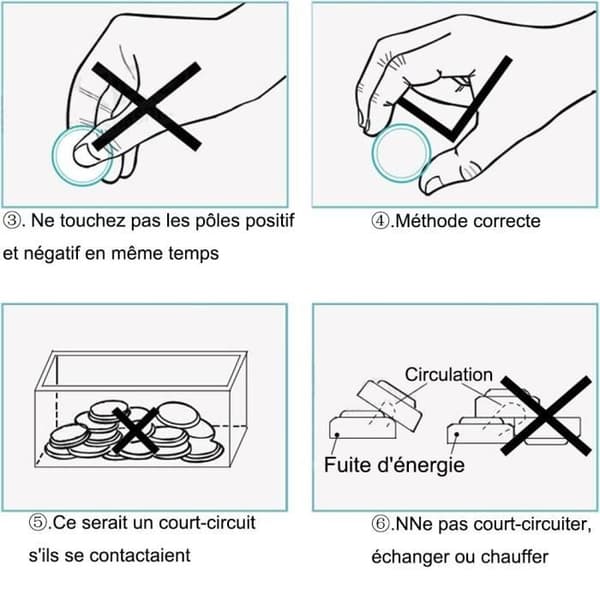 ③. Ne touchez pas les pôles positif et négatif en même temps

④.Méthode correcte

⑤.Ce serait un court-circuit s'ils se contactaient

Circulation

Fuite d'énergie

⑥.NNe pas court-circuiter, échanger ou chauffer