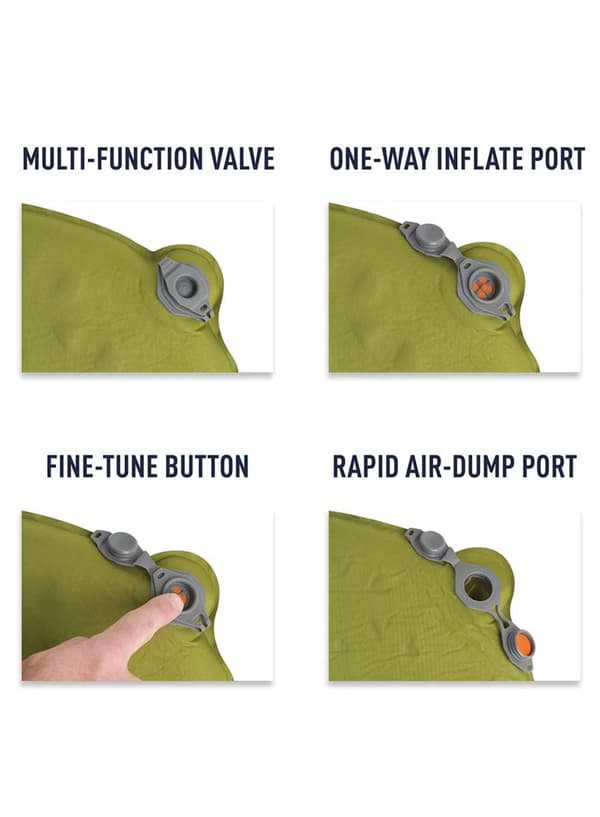 MULTI-FUNCTION VALVE

ONE-WAY INFLATE PORT

FINE-TUNE BUTTON

RAPID AIR-DUMP PORT