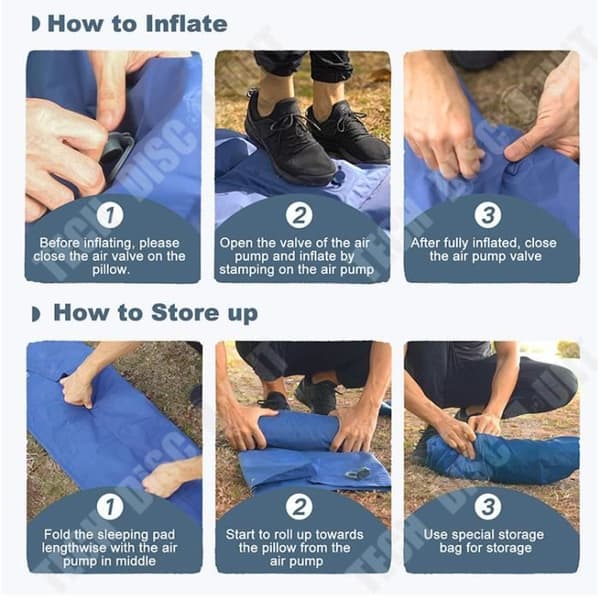 How to Inflate

1
Before inflating, please close the air valve on the pillow.

2
Open the valve of the air pump and inflate by stamping on the air pump

3
After fully inflated, close the air pump valve

How to Store up

1
Fold the sleeping pad lengthwise with the air pump in middle

2
Start to roll up towards the pillow from the air pump

3
Use special storage bag for storage

TECH DISCOUNT