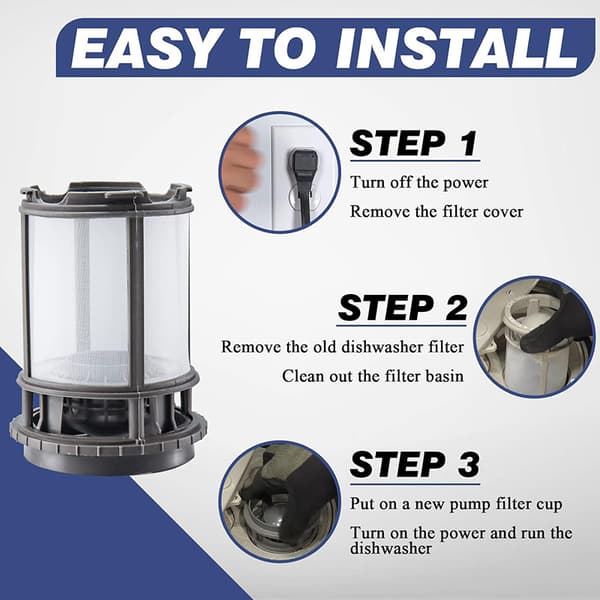 EASY TO INSTALL

STEP 1

Turn off the power

Remove the filter cover

STEP 2

Remove the old dishwasher filter

Clean out the filter basin

STEP 3

Put on a new pump filter cup

Turn on the power and run the dishwasher