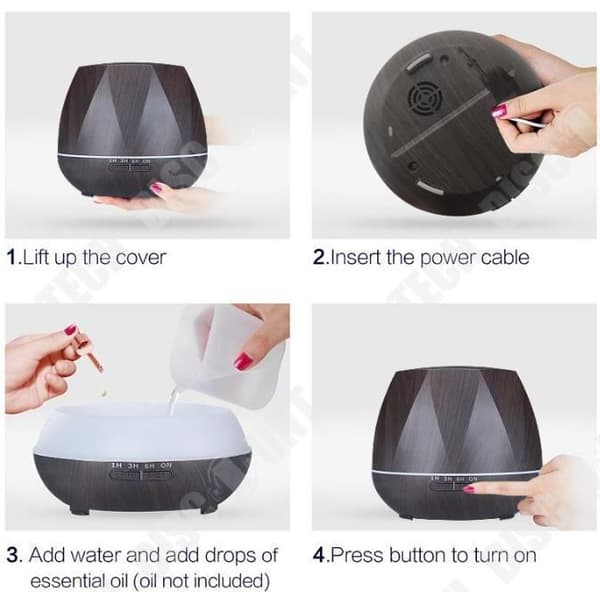 1H 3H 6H ON

1.Lift up the cover

2.Insert the power cable

1H 3H 6H ON

3. Add water and add drops of essential oil (oil not included)

1H 3H 6H ON

4.Press button to turn on