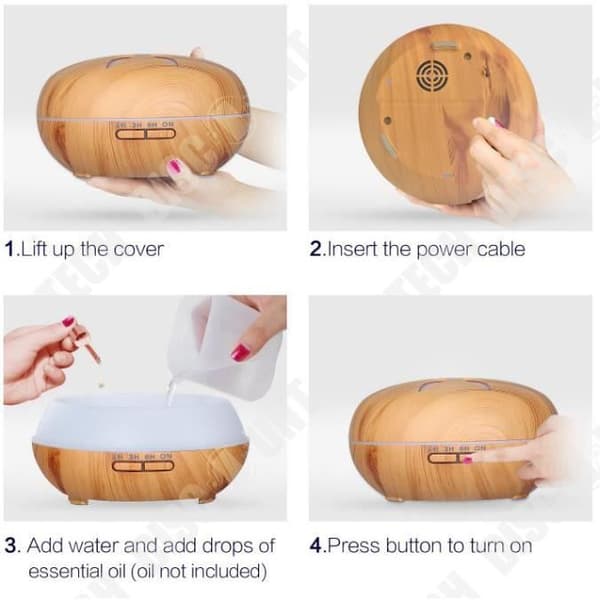 1H 3H 6H ON

1.Lift up the cover

2.Insert the power cable

1H 3H 6H ON

3. Add water and add drops of essential oil (oil not included)

1H 3H 6H ON

4.Press button to turn on