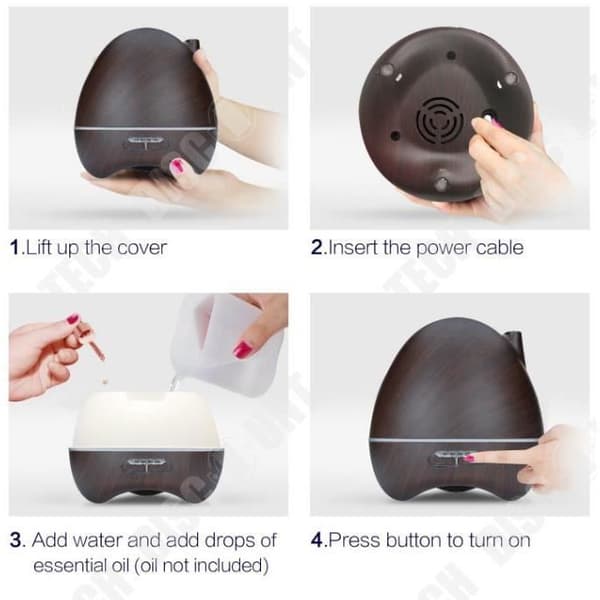 1.Lift up the cover

2.Insert the power cable

3. Add water and add drops of essential oil (oil not included)

4.Press button to turn on