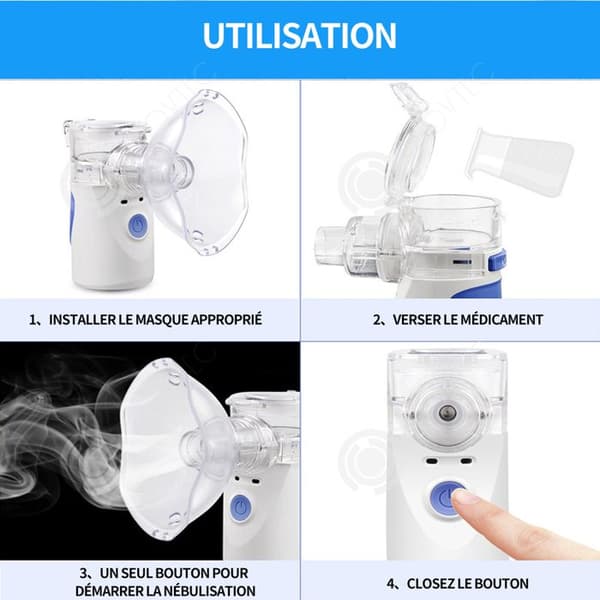 UTILISATION

1、INSTALLER LE MASQUE APPROPRIÉ

2、VERSER LE MÉDICAMENT

3、UN SEUL BOUTON POUR DÉMARRER LA NÉBULISATION

4、CLOSEZ LE BOUTON