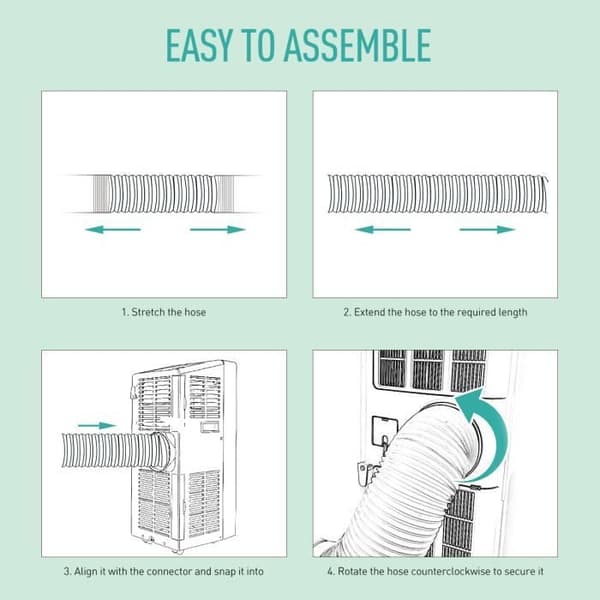 EASY TO ASSEMBLE

1. Stretch the hose

2. Extend the hose to the required length

3. Align it with the connector and snap it into

4. Rotate the hose counterclockwise to secure it