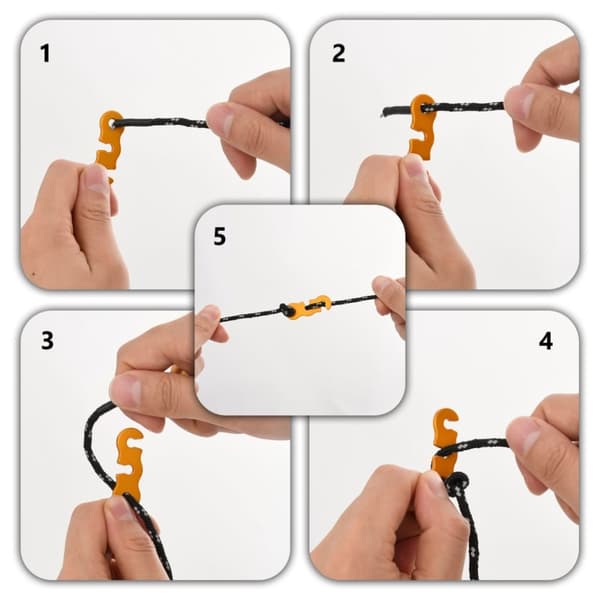 1

2

5

3

4