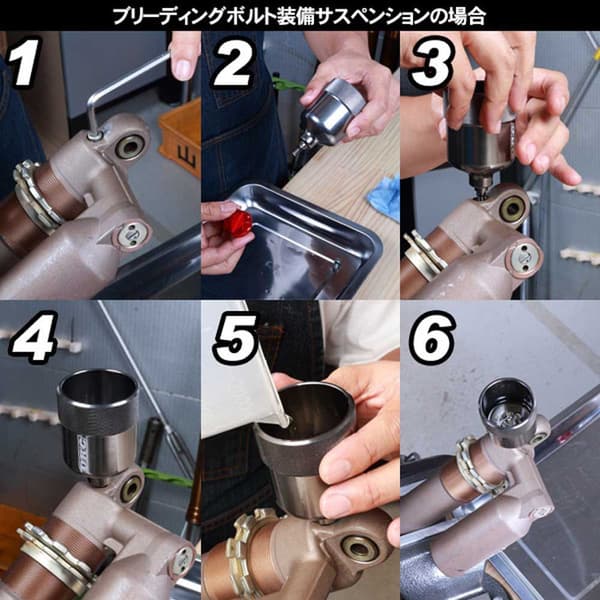 ブリーディングボルト装備サスペンションの場合

1

2

3

4

5

6