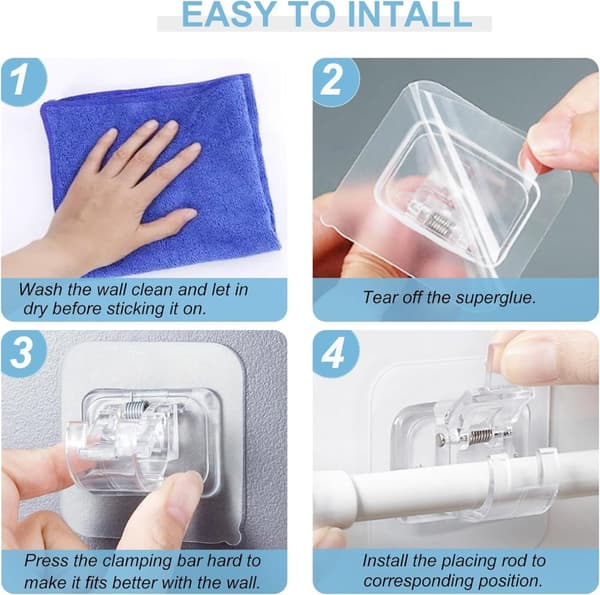 EASY TO INTALL

1

Wash the wall clean and let in dry before sticking it on.

2

Tear off the superglue.

3

Press the clamping bar hard to make it fits better with the wall.

4

Install the placing rod to corresponding position.