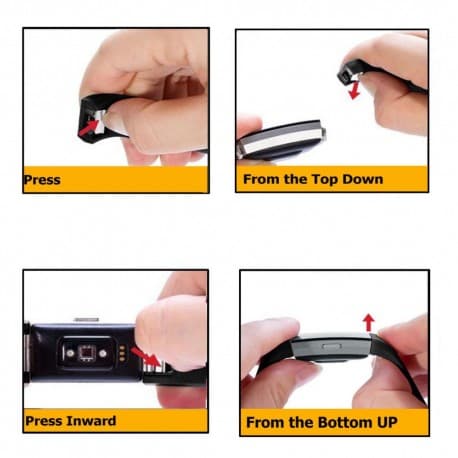 Press

From the Top Down

Press Inward

From the Bottom UP