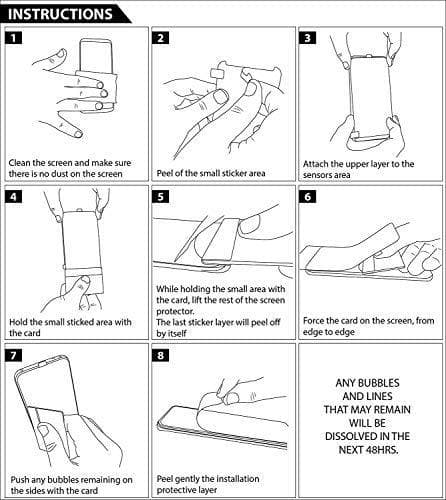 INSTRUCTIONS

1
Clean the screen and make sure there is no dust on the screen

2
Peel of the small sticker area

3
Attach the upper layer to the sensors area

4
Hold the small sticked area with the card

5
While holding the small area with the card, lift the rest of the screen protector.
The last sticker layer will peel off by itself

6
Force the card on the screen, from edge to edge

7
Push any bubbles remaining on the sides with the card

8
Peel gently the installation protective layer

ANY BUBBLES AND LINES THAT MAY REMAIN WILL BE DISSOLVED IN THE NEXT 48HRS.