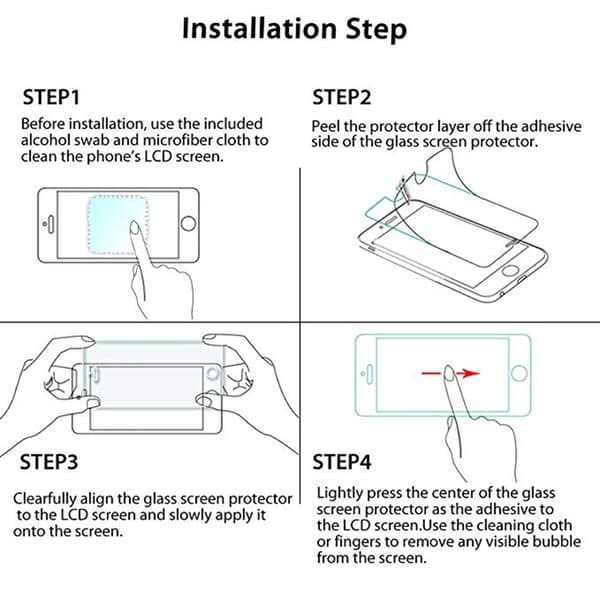 Installation Step

STEP1

Before installation, use the included alcohol swab and microfiber cloth to clean the phone's LCD screen.

STEP2

Peel the protector layer off the adhesive side of the glass screen protector.

STEP3

Clearfully align the glass screen protector to the LCD screen and slowly apply it onto the screen.

STEP4

Lightly press the center of the glass screen protector as the adhesive to the LCD screen.Use the cleaning cloth or fingers to remove any visible bubble from the screen.