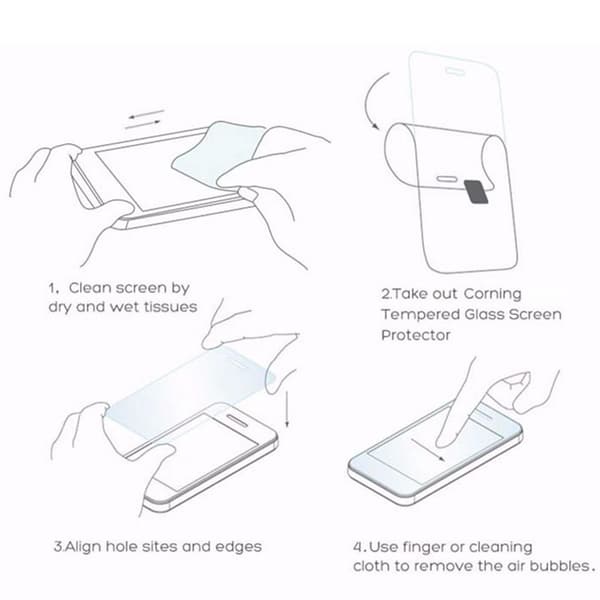 1. Clean screen by dry and wet tissues

2.Take out Corning Tempered Glass Screen Protector

3.Align hole sites and edges

4.Use finger or cleaning cloth to remove the air bubbles.