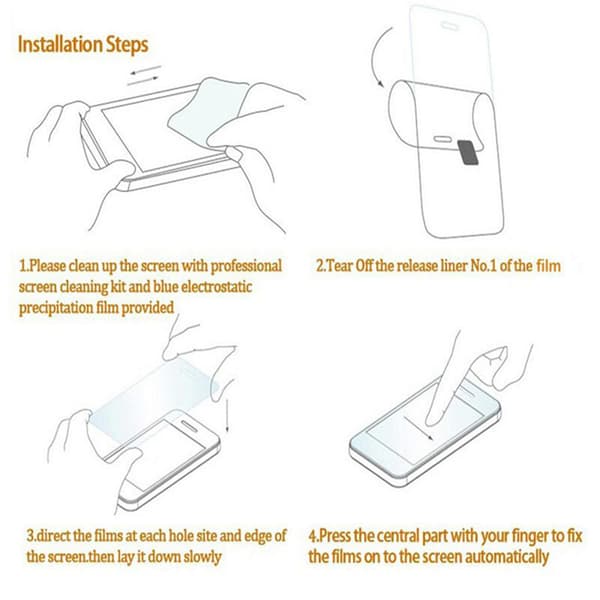 Installation Steps

1.Please clean up the screen with professional screen cleaning kit and blue electrostatic precipitation film provided

2.Tear Off the release liner No.1 of the film

3.direct the films at each hole site and edge of the screen.then lay it down slowly

4.Press the central part with your finger to fix the films on to the screen automatically