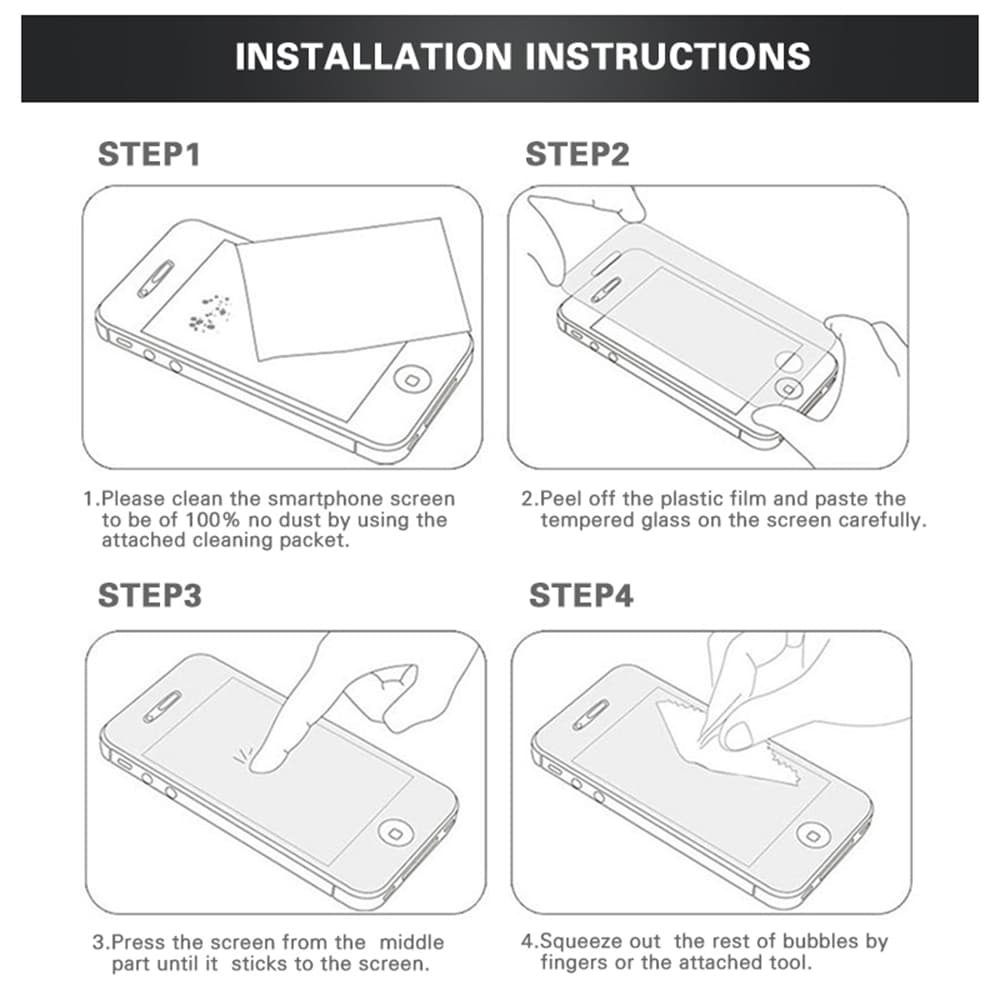 INSTALLATION INSTRUCTIONS

STEP1

1.Please clean the smartphone screen to be of 100% no dust by using the attached cleaning packet.

STEP2

2.Peel off the plastic film and paste the tempered glass on the screen carefully.

STEP3

3.Press the screen from the middle part until it sticks to the screen.

STEP4

4.Squeeze out the rest of bubbles by fingers or the attached tool.