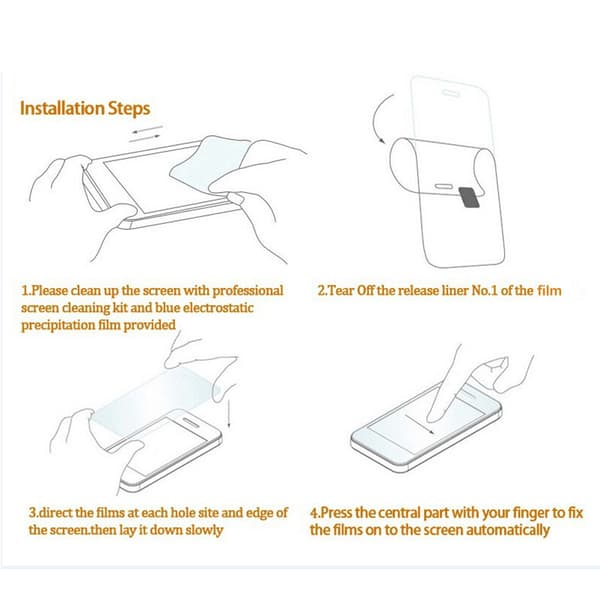 Installation Steps

1.Please clean up the screen with professional screen cleaning kit and blue electrostatic precipitation film provided

2.Tear Off the release liner No.1 of the film

3.direct the films at each hole site and edge of the screen.then lay it down slowly

4.Press the central part with your finger to fix the films on to the screen automatically