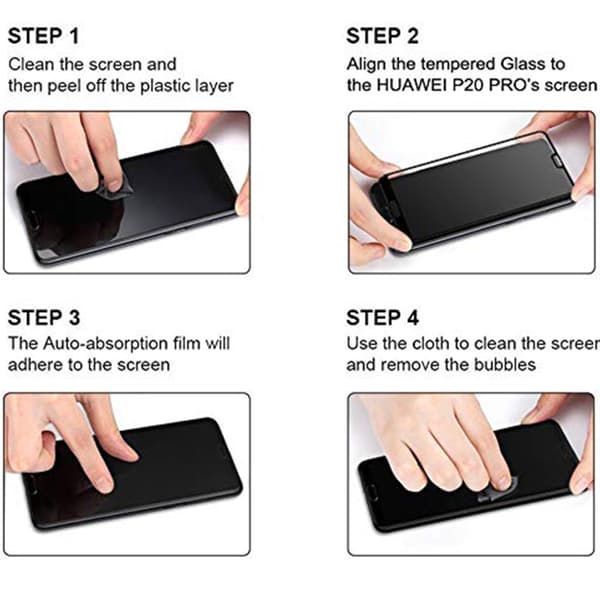 STEP 1
Clean the screen and then peel off the plastic layer

STEP 2
Align the tempered Glass to the HUAWEI P20 PRO's screen

STEP 3
The Auto-absorption film will adhere to the screen

STEP 4
Use the cloth to clean the screen and remove the bubbles