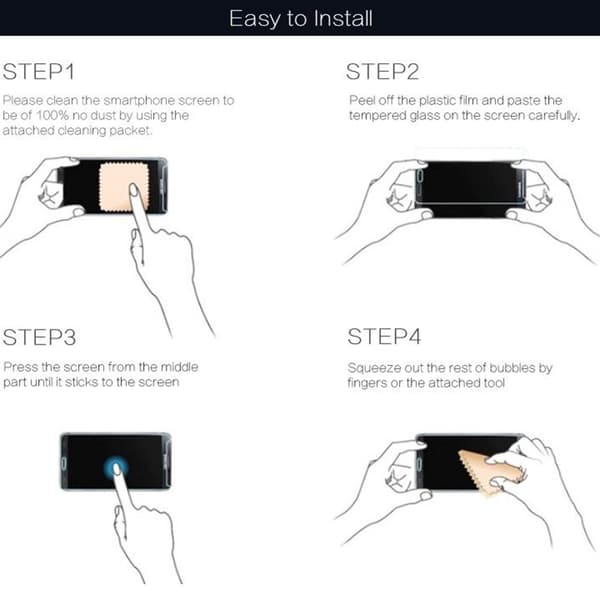 Easy to Install

STEP1

Please clean the smartphone screen to be of 100% no dust by using the attached cleaning packet.

STEP2

Peel off the plastic film and paste the tempered glass on the screen carefully.

STEP3

Press the screen from the middle part until it sticks to the screen

STEP4

Squeeze out the rest of bubbles by fingers or the attached tool