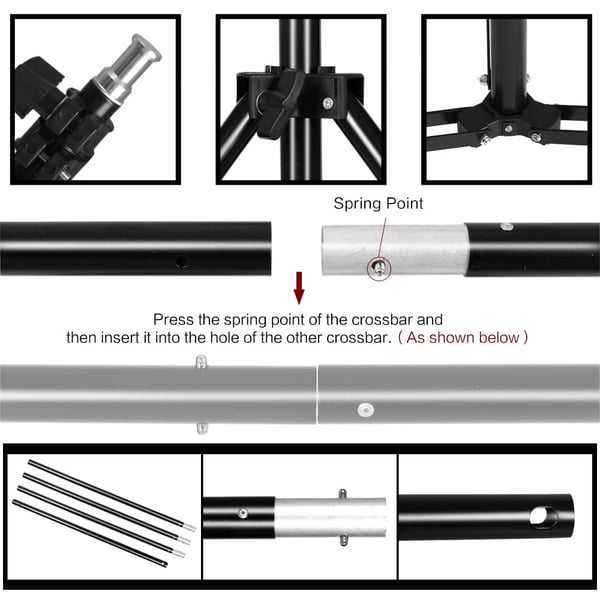 Spring Point

Press the spring point of the crossbar and then insert it into the hole of the other crossbar. ( As shown below )