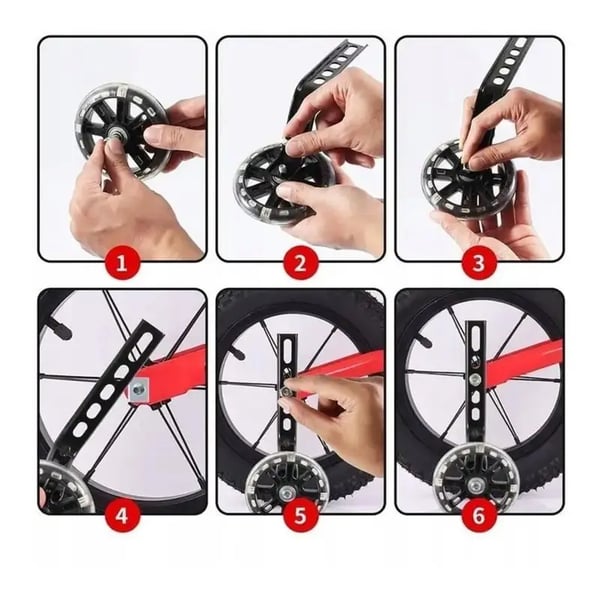 1
2
3
4
5
6