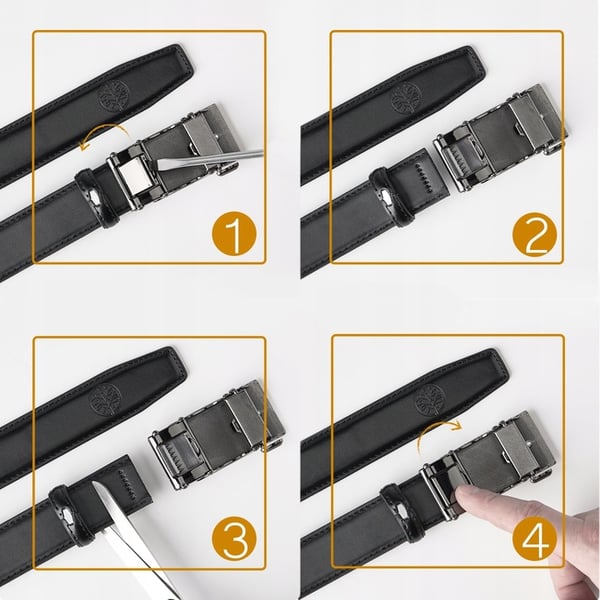 1

2

3

4