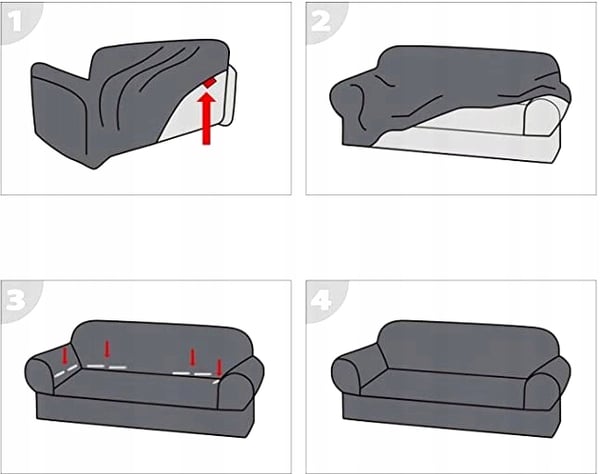 1

2

3

4