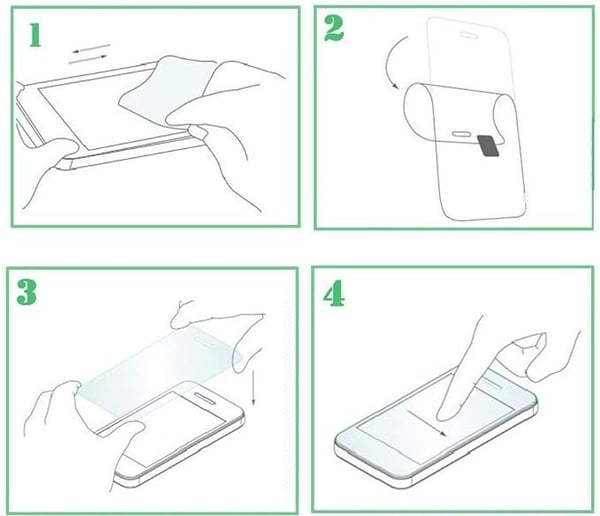 1

2

3

4