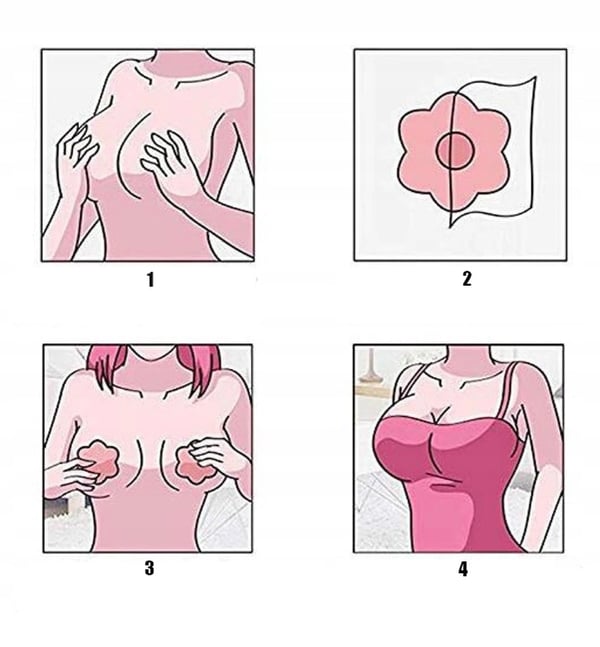 1

2

3

4