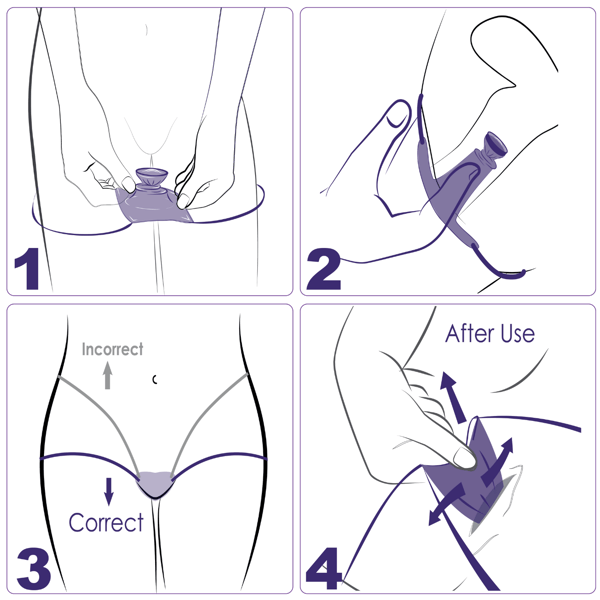 1

2

Incorrect

Correct

3

After Use

4